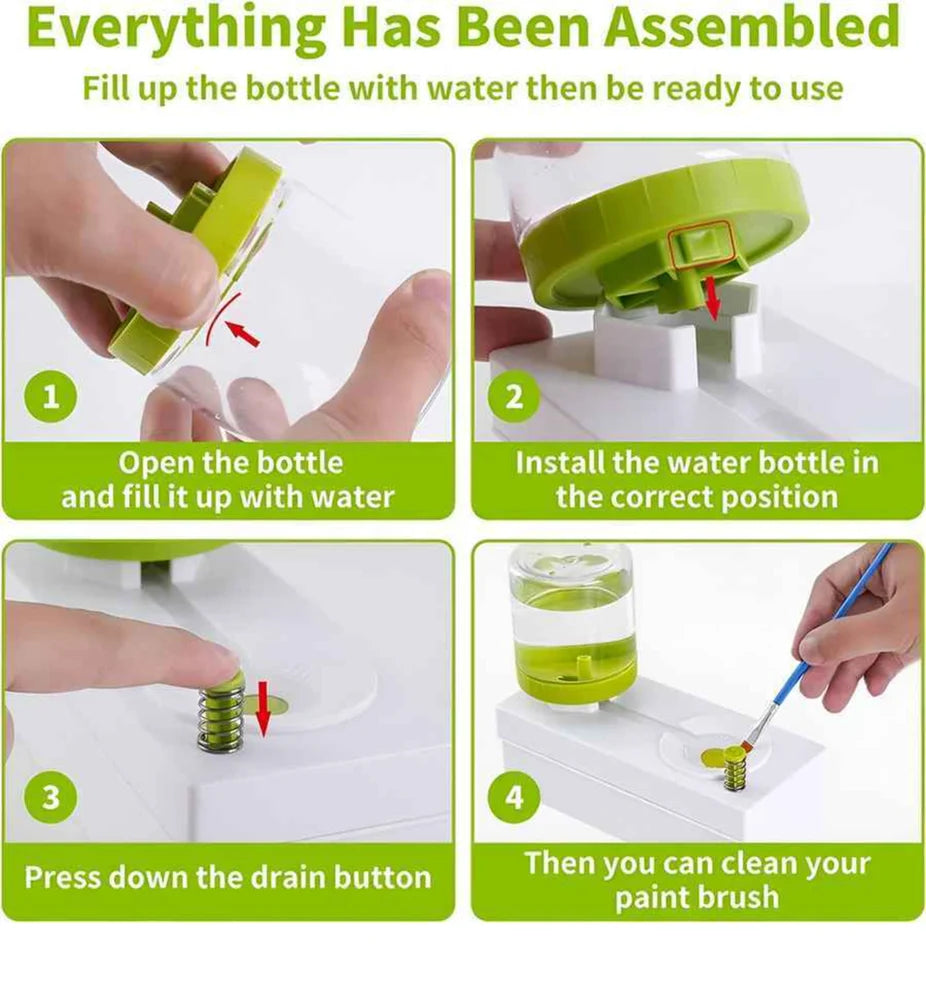 Everything Has Been Assembled

Fill up the bottle with water then be ready to use

1

Open the bottle and fill it up with water

2

Install the water bottle in the correct position

3

Press down the drain button

4

Then you can clean your paint brush