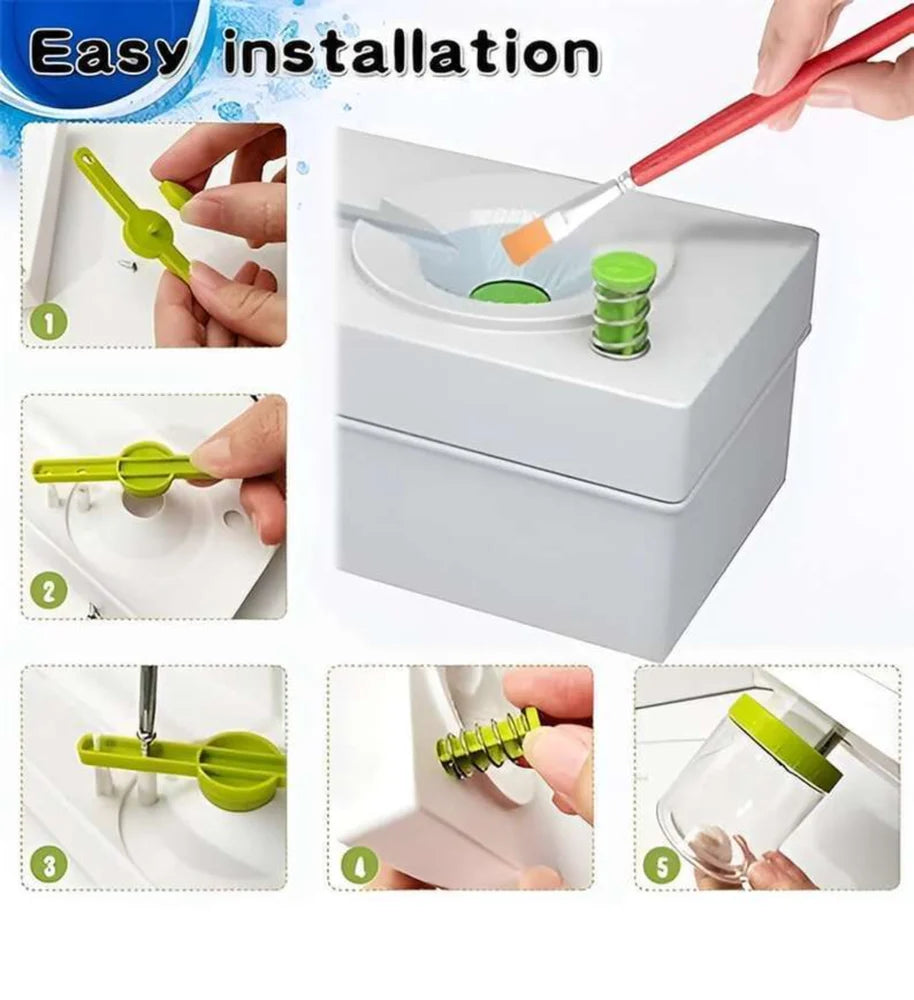 Easy installation

1

2

3

4

5